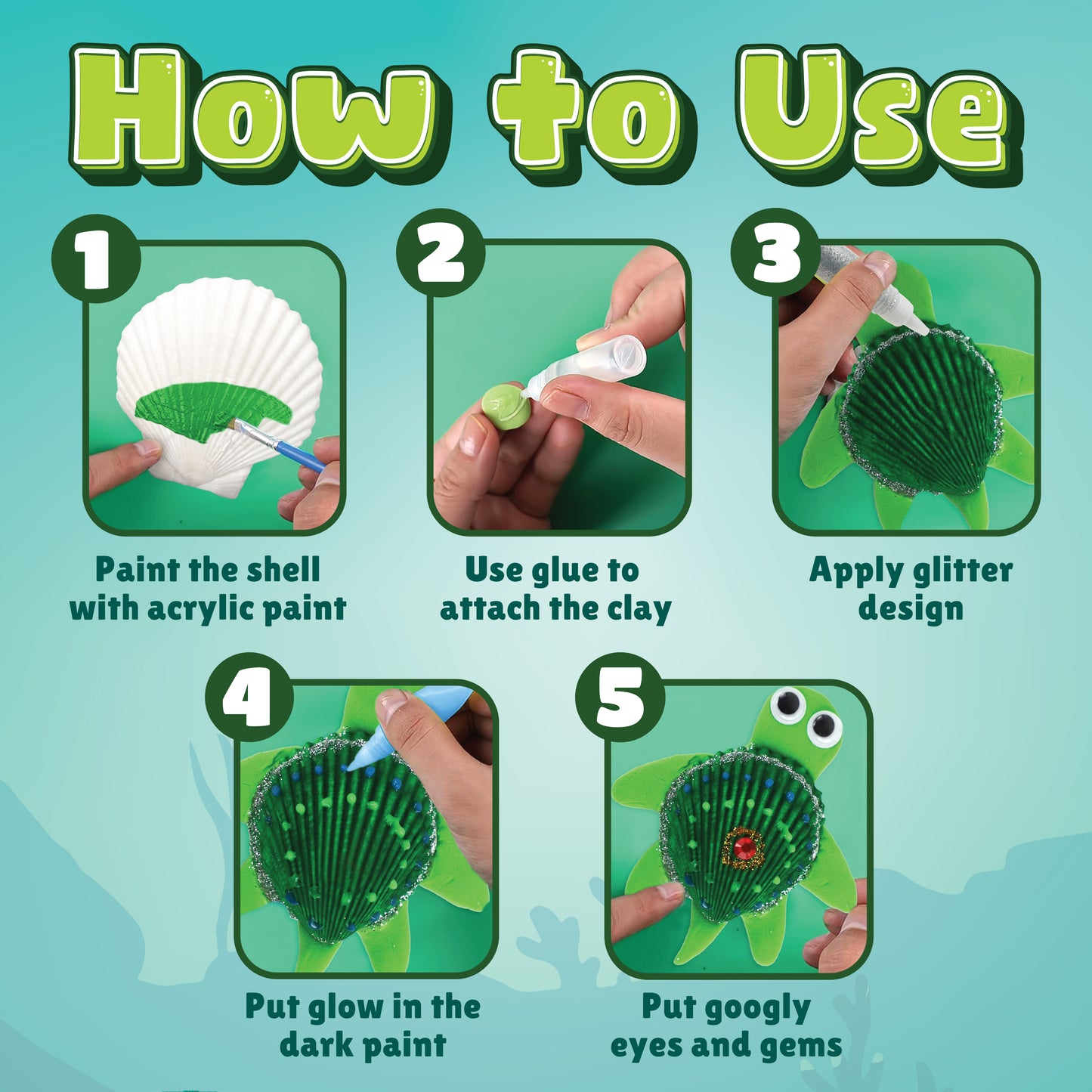 How to Use

1

Paint the shell with acrylic paint

2

Use glue to attach the clay

3

Apply glitter design

4

Put glow in the dark paint

5

Put googly eyes and gems